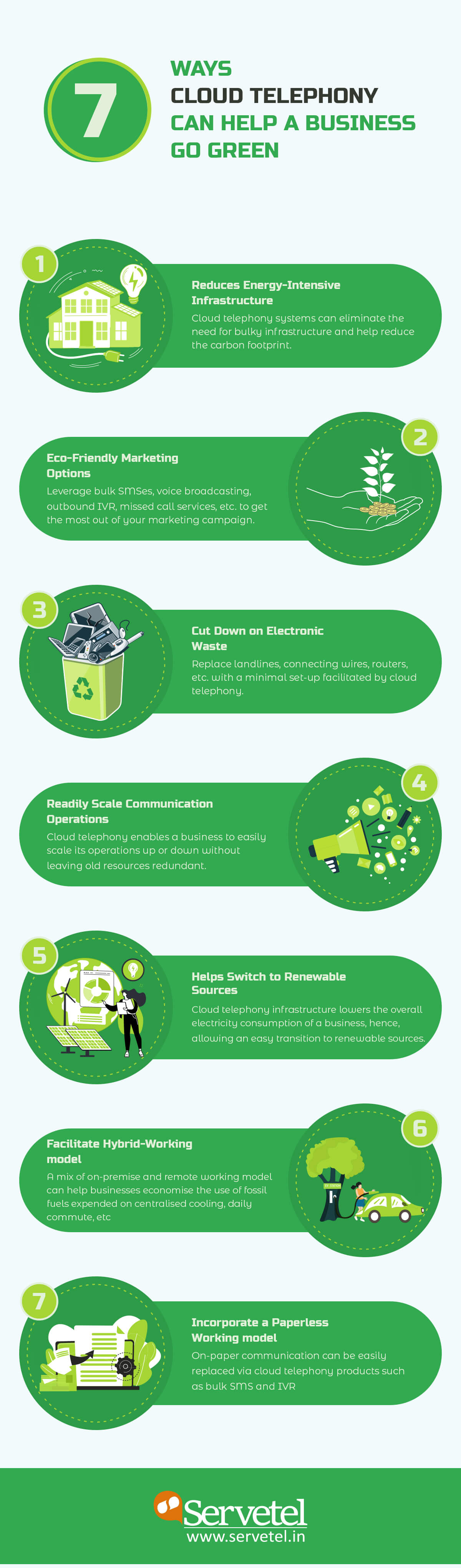 7

WAYS
CLOUD TELEPHONY
CAN HELP A BUSINESS
GO GREEN

1

Reduces Energy-Intensive Infrastructure

Cloud telephony systems can eliminate the need for bulky infrastructure and help reduce the carbon footprint.

2

Eco-Friendly Marketing Options

Leverage bulk SMSes, voice broadcasting, outbound IVR, missed call services, etc. to get the most out of your marketing campaign.

3

Cut Down on Electronic Waste

Replace landlines, connecting wires, routers, etc. with a minimal set-up facilitated by cloud telephony.

4

Readily Scale Communication Operations

Cloud telephony enables a business to easily scale its operations up or down without leaving old resources redundant.

5

Helps Switch to Renewable Sources

Cloud telephony infrastructure lowers the overall electricity consumption of a business, hence, allowing an easy transition to renewable sources.

6

Facilitate Hybrid-Working model

A mix of on-premise and remote working model can help businesses economise the use of fossil fuels expended on centralised cooling, daily commute, etc

7

Incorporate a Paperless Working model

On-paper communication can be easily replaced via cloud telephony products such as bulk SMS and IVR

Servetel
www.servetel.in