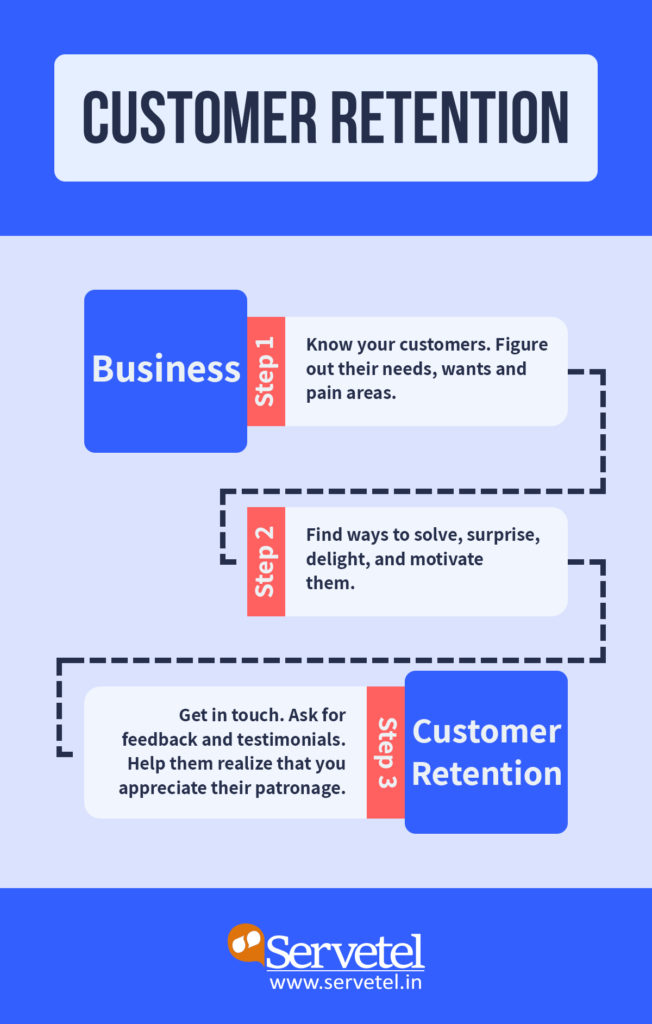 CUSTOMER RETENTION

Business

Step 1

Know your customers. Figure out their needs, wants and pain areas.

Step 2

Find ways to solve, surprise, delight, and motivate them.

Get in touch. Ask for feedback and testimonials. Help them realize that you appreciate their patronage.

Step 3

Customer Retention

Servetel
www.servetel.in